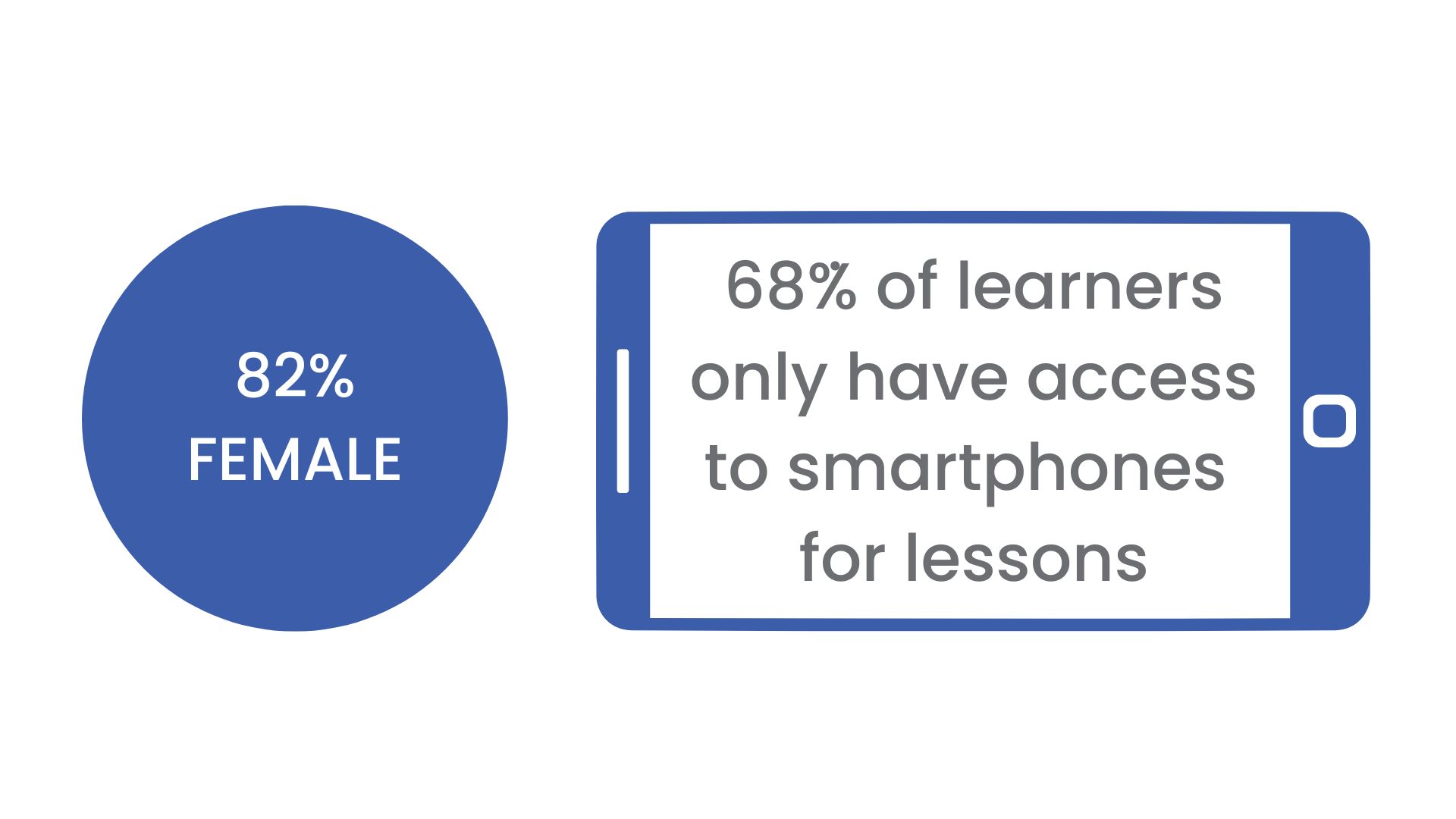 82%
FEMALE

68% of learners only have access to smartphones for lessons