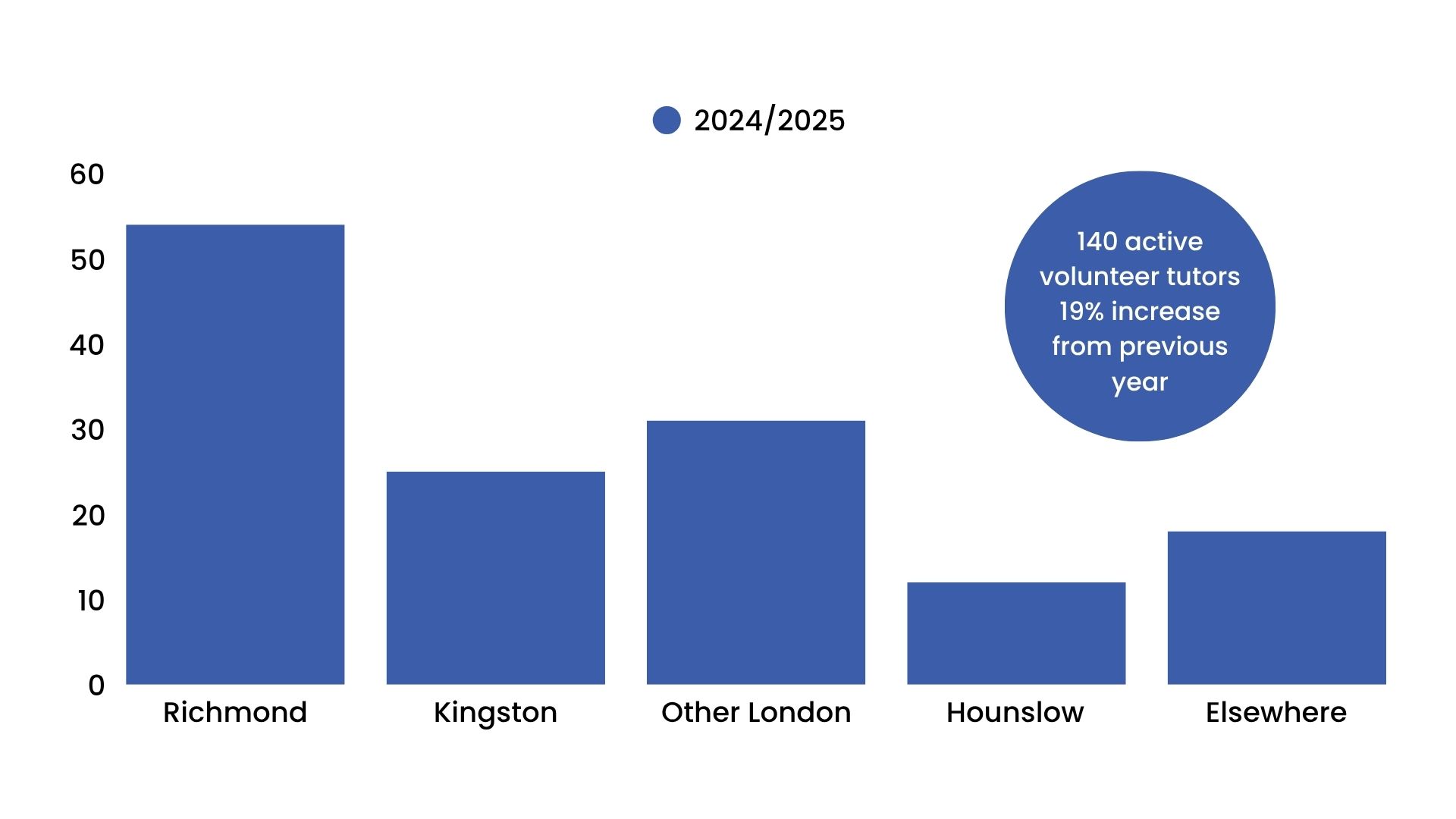 2024/2025

60
50
40
30
20
10
0

140 active volunteer tutors 19% increase from previous year

Richmond
Kingston
Other London
Hounslow
Elsewhere